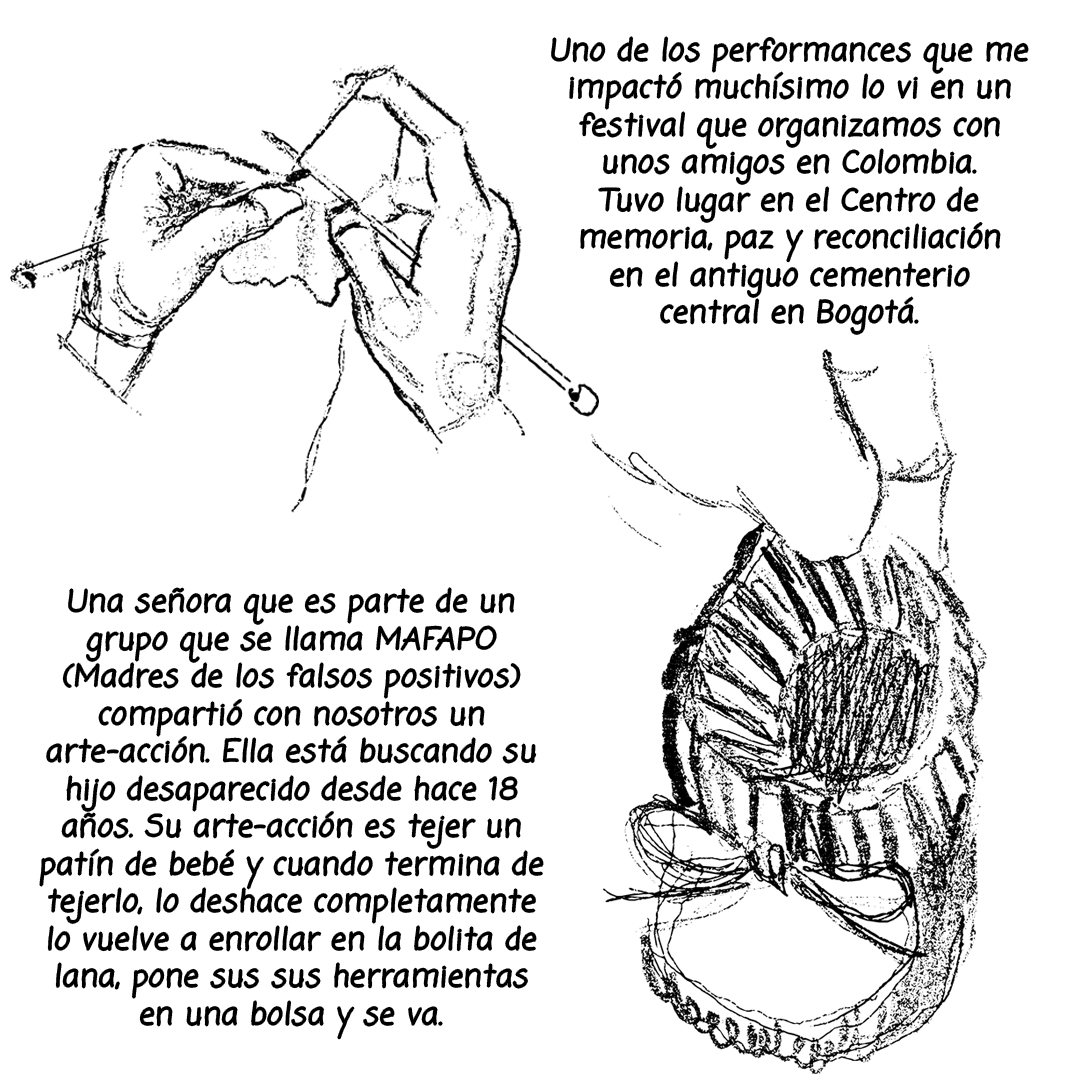 Uno de los performances que me impactó muchísimo lo vi en un festival que organizamos con unos amigos en Colombia. Tuvo lugar en el Centro de memoria, paz y reconciliación en el antiguo cementerio central en Bogotá.

Una señora que es parte de un grupo que se llama MAFAPO (Madres de los falsos positivos) compartió con nosotros un arte-acción. Ella está buscando su hijo desaparecido desde hace 18 años. Su arte-acción es tejer un patín de bebé y cuando termina de tejerlo, lo deshace completamente lo vuelve a enrollar en la bolita de lana, pone sus sus herramientas en una bolsa y se va.