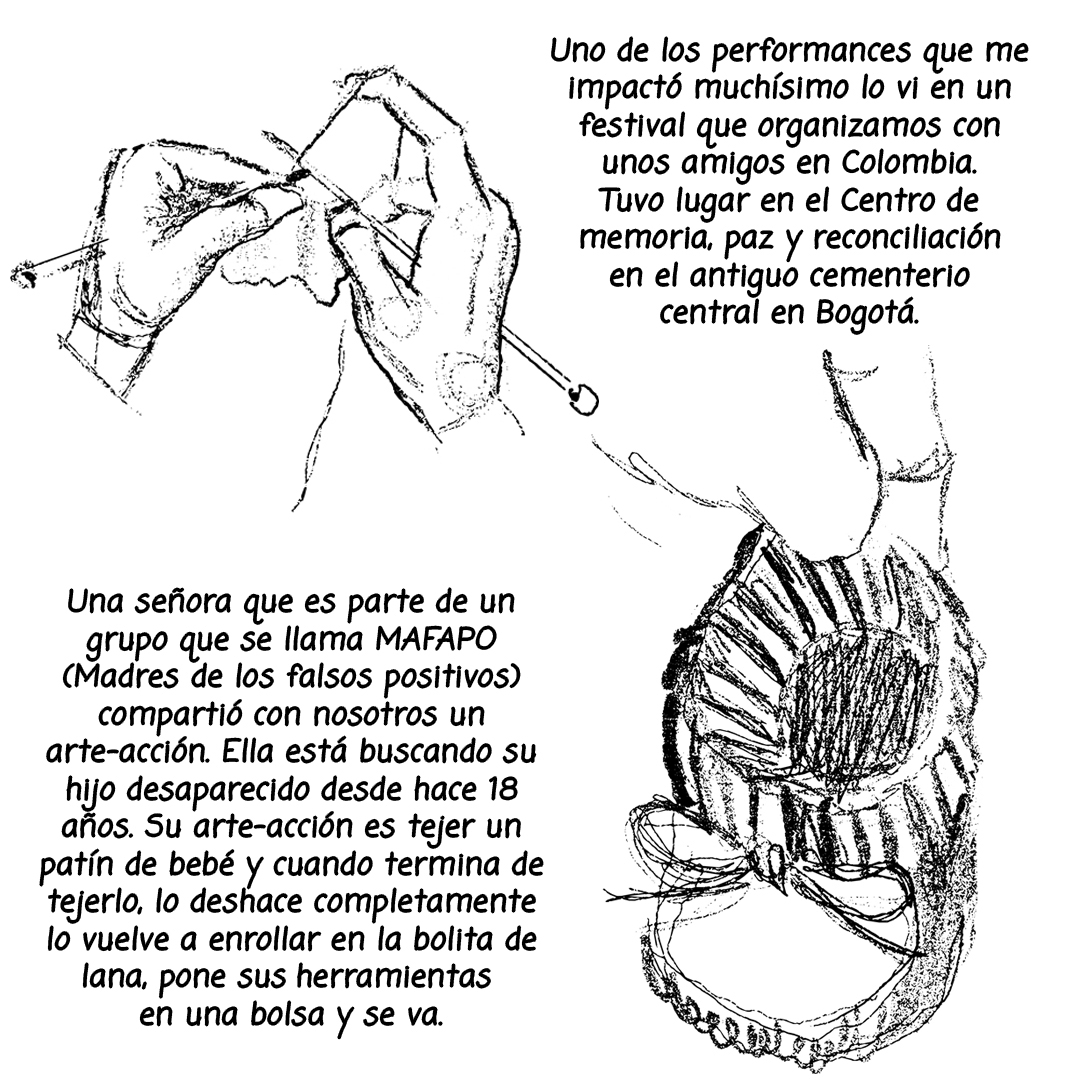 Uno de los performances que me impactó muchísimo lo vi en un festival que organizamos con unos amigos en Colombia. Tuvo lugar en el Centro de memoria, paz y reconciliación en el antiguo cementerio central en Bogotá.

Una señora que es parte de un grupo que se llama MAFAPO (Madres de los falsos positivos) compartió con nosotros un arte-acción. Ella está buscando su hijo desaparecido desde hace 18 años. Su arte-acción es tejer un patín de bebé y cuando termina de tejerlo, lo deshace completamente lo vuelve a enrollar en la bolita de lana, pone sus herramientas en una bolsa y se va.